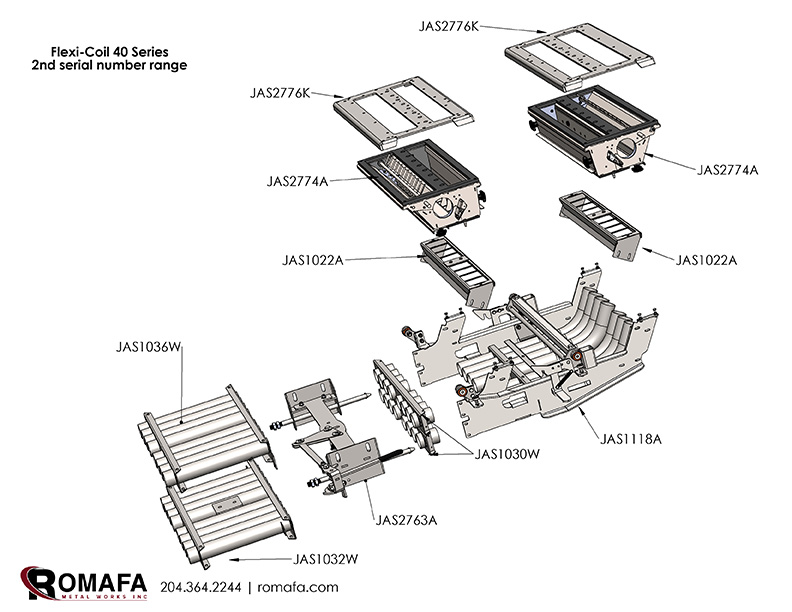 Flexi-Coil 40 Series
2nd serial number range

JAS2776K

JAS2776K

JAS2774A

JAS2774A

JAS1022A

JAS1022A

JAS1036W

JAS1118A

JAS1030W

JAS2763A

JAS1032W

ROMAFA
METAL WORKS INC

204.364.2244 | romafa.com